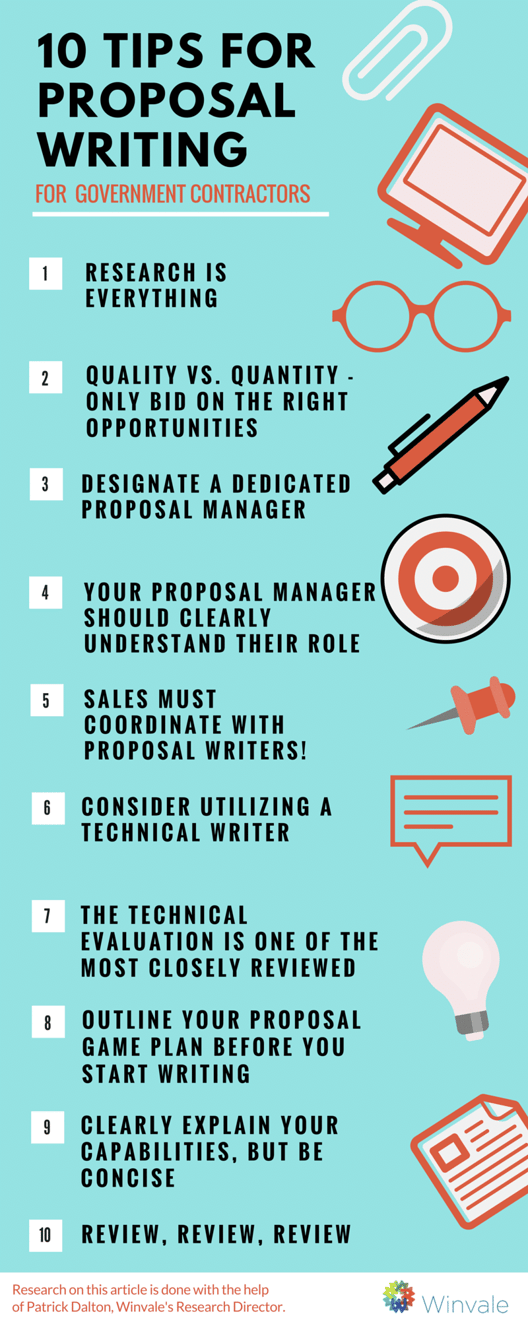 10 TIPS FOR PROPOSAL WRITING

FOR GOVERNMENT CONTRACTORS

1 RESEARCH IS EVERYTHING

2 QUALITY VS. QUANTITY - ONLY BID ON THE RIGHT OPPORTUNITIES

3 DESIGNATE A DEDICATED PROPOSAL MANAGER

4 YOUR PROPOSAL MANAGER SHOULD CLEARLY UNDERSTAND THEIR ROLE

5 SALES MUST COORDINATE WITH PROPOSAL WRITERS!

6 CONSIDER UTILIZING A TECHNICAL WRITER

7 THE TECHNICAL EVALUATION IS ONE OF THE MOST CLOSELY REVIEWED

8 OUTLINE YOUR PROPOSAL GAME PLAN BEFORE YOU START WRITING

9 CLEARLY EXPLAIN YOUR CAPABILITIES, BUT BE CONCISE

10 REVIEW, REVIEW, REVIEW

Research on this article is done with the help of Patrick Dalton, Winvale's Research Director.

Winvale